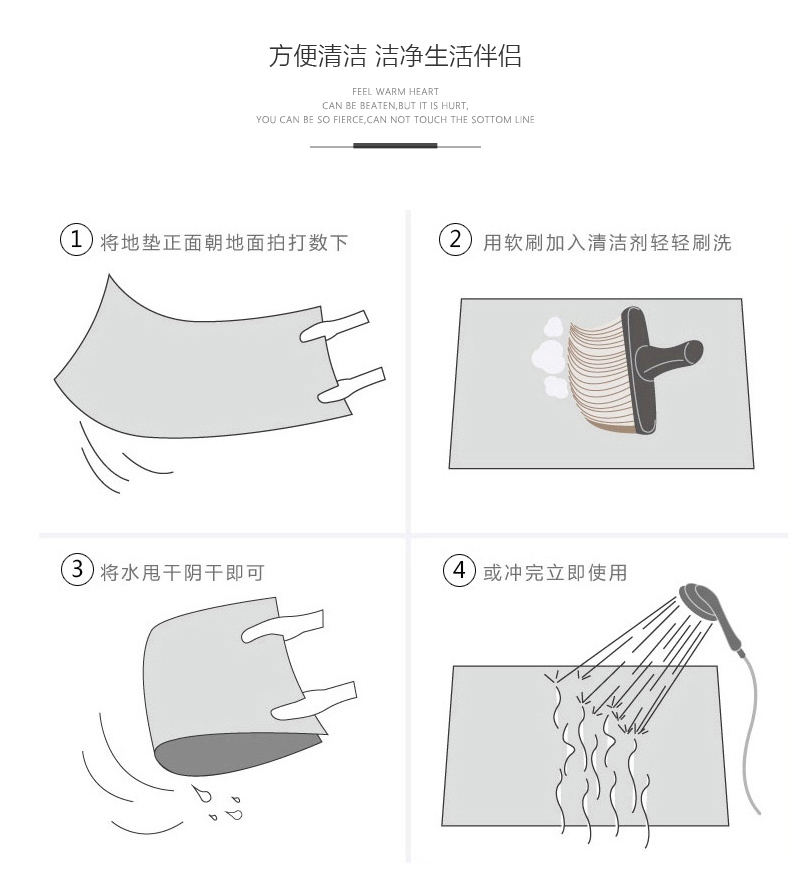 方便清洁 洁净生活伴侣

FEEL WARM HEART
CAN BE BEATEN,BUT IT IS HURT,
YOU CAN BE SO FIERCE,CAN NOT TOUCH THE SOTTOM LINE

1 将地垫正面朝地面拍打数下

2 用软刷加入清洁剂轻轻刷洗

3 将水甩干阴干即可

4 或冲完立即使用