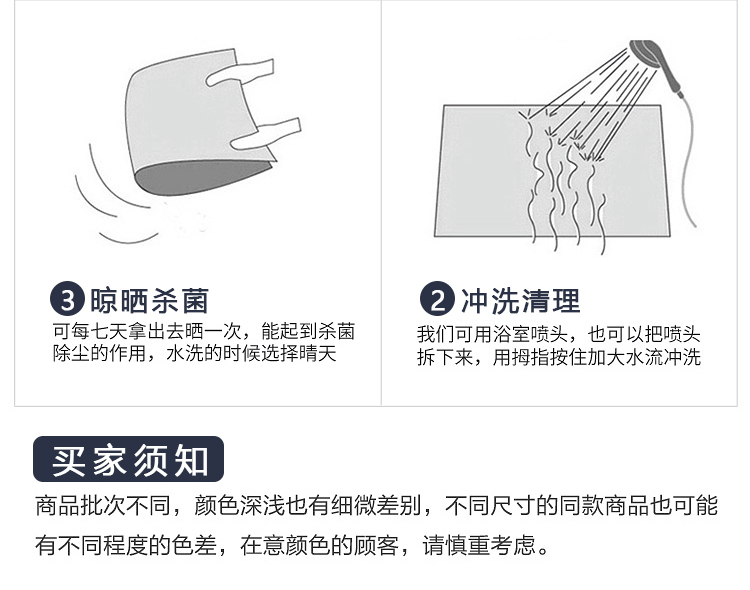 3 晾晒杀菌

可每七天拿出去晒一次，能起到杀菌除尘的作用，水洗的时候选择晴天

2 冲洗清理

我们可用浴室喷头，也可以把喷头拆下来，用拇指按住加大水流冲洗

买家须知

商品批次不同，颜色深浅也有细微差别，不同尺寸的同款商品也可能有不同程度的色差，在意颜色的顾客，请慎重考虑。