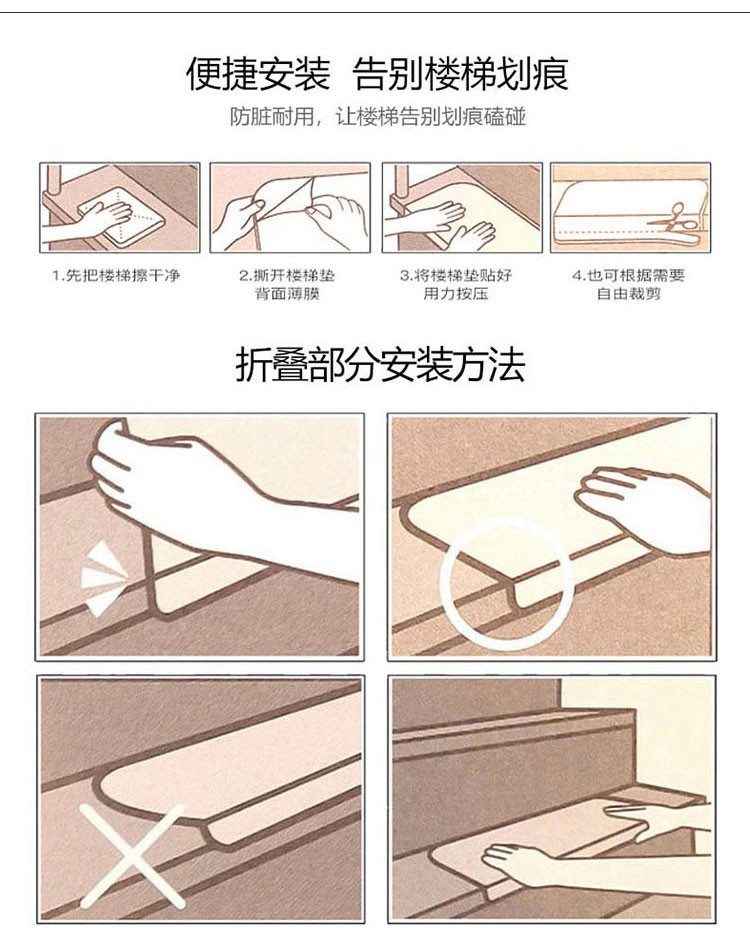 便捷安装 告别楼梯划痕

防脏耐用，让楼梯告别划痕磕碰

1.先把楼梯擦干净

2.撕开楼梯垫背面薄膜

3.将楼梯垫贴好用力按压

4.也可根据需要自由裁剪

折叠部分安装方法