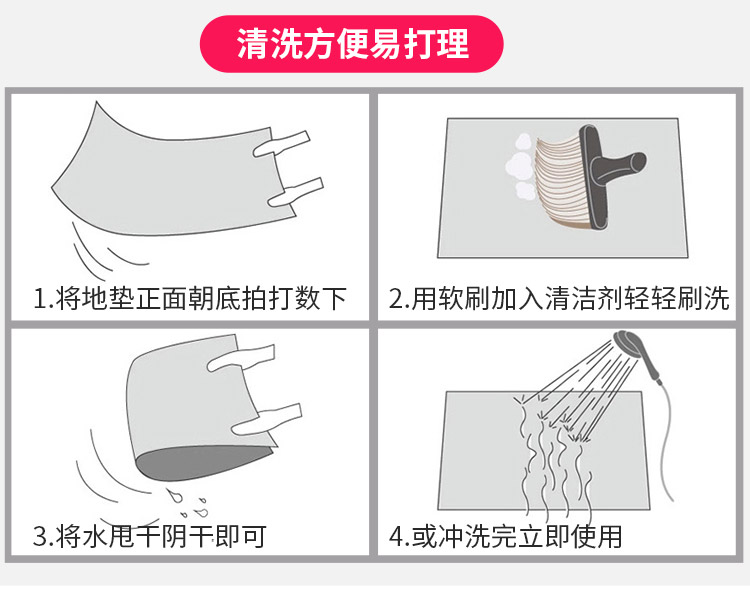 清洗方便易打理

1.将地垫正面朝底拍打数下

2.用软刷加入清洁剂轻轻刷洗

3.将水甩干阴干即可

4.或冲洗完立即使用