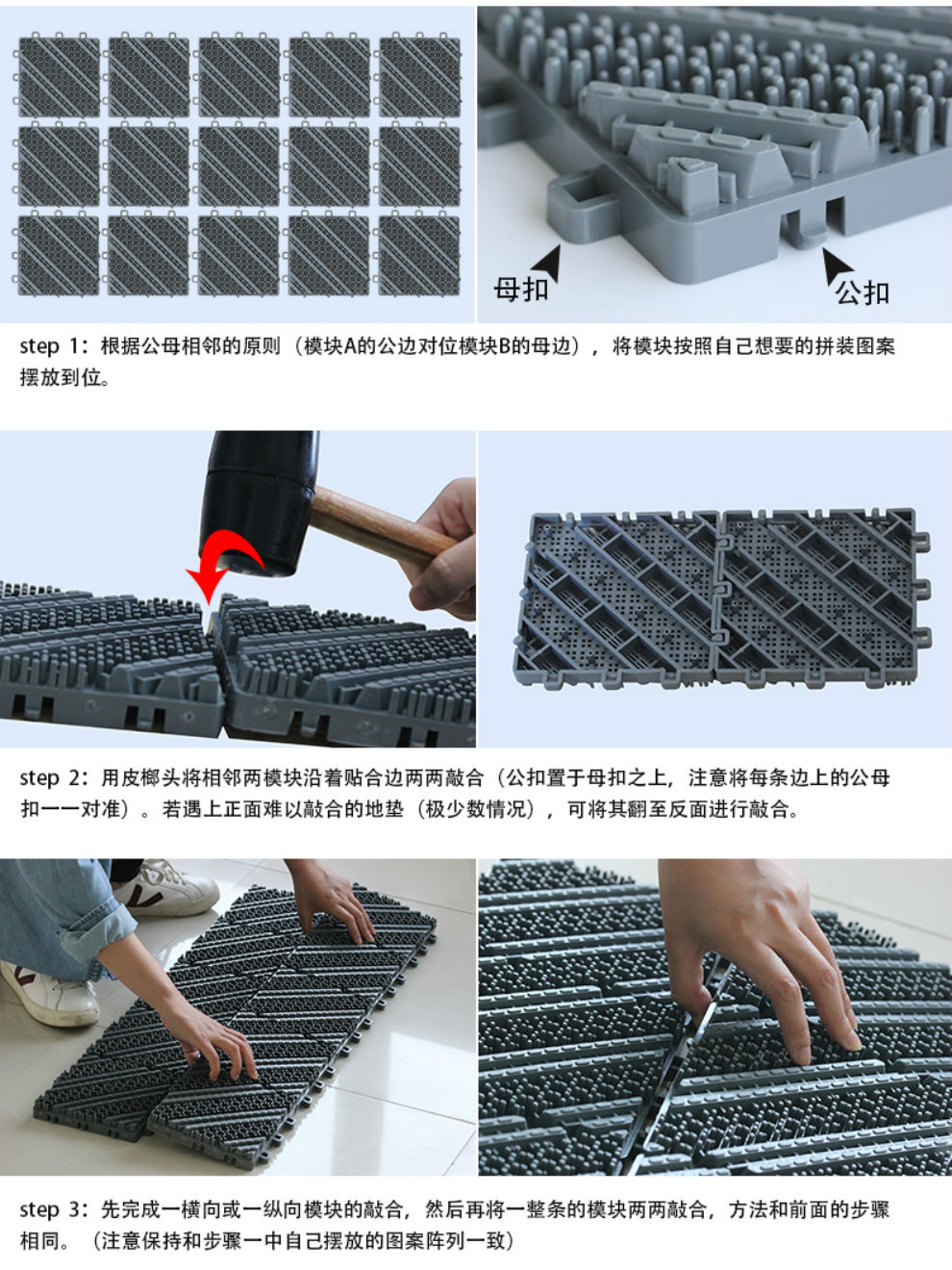 母扣

公扣

step 1：根据公母相邻的原则（模块A的公边对位模块B的母边），将模块按照自己想要的拼装图案摆放到位。

step 2：用皮榔头将相邻两模块沿着贴合边两两敲合（公扣置于母扣之上，注意将每条边上的公母扣一一对准）。若遇上正面难以敲合的地垫（极少数情况），可将其翻至反面进行敲合。

step 3：先完成一横向或一纵向模块的敲合，然后再将一整条的模块两两敲合，方法和前面的步骤相同。（注意保持和步骤一中自己摆放的图案阵列一致）