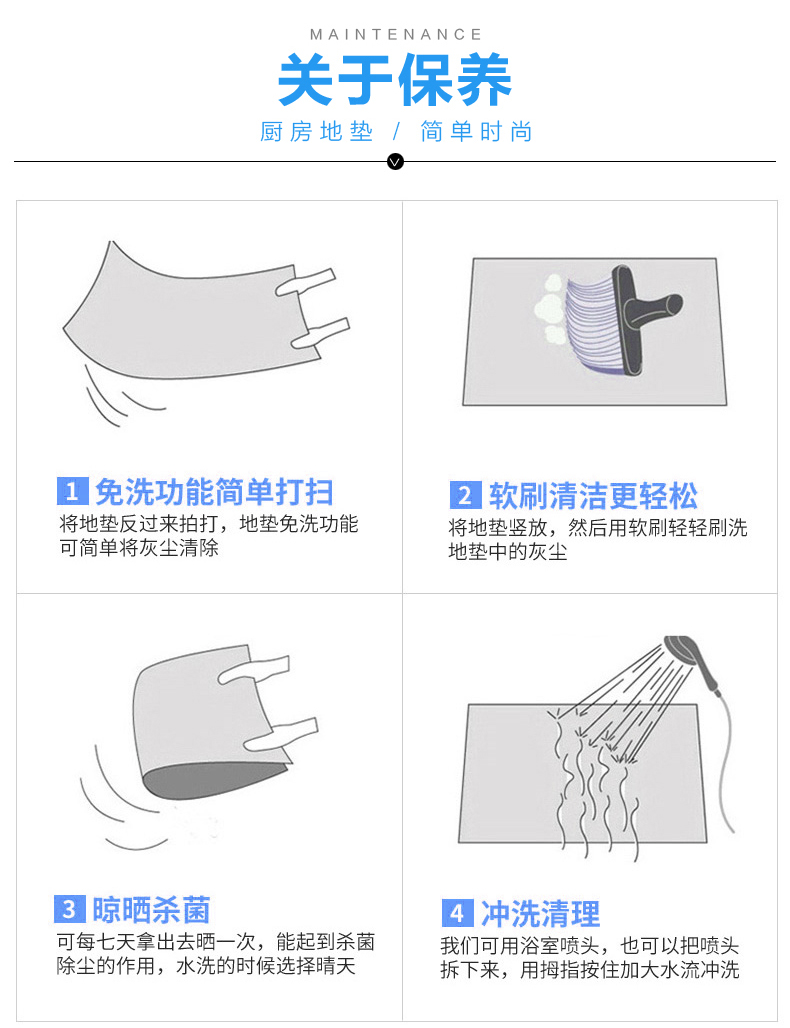 MAINTENANCE

关于保养

厨房地垫 / 简单时尚

1 免洗功能简单打扫

将地垫反过来拍打，地垫免洗功能可简单将灰尘清除

2 软刷清洁更轻松

将地垫竖放，然后用软刷轻轻刷洗地垫中的灰尘

3 晾晒杀菌

可每七天拿出去晒一次，能起到杀菌除尘的作用，水洗的时候选择晴天

4 冲洗清理

我们可用浴室喷头，也可以把喷头拆下来，用拇指按住加大水流冲洗