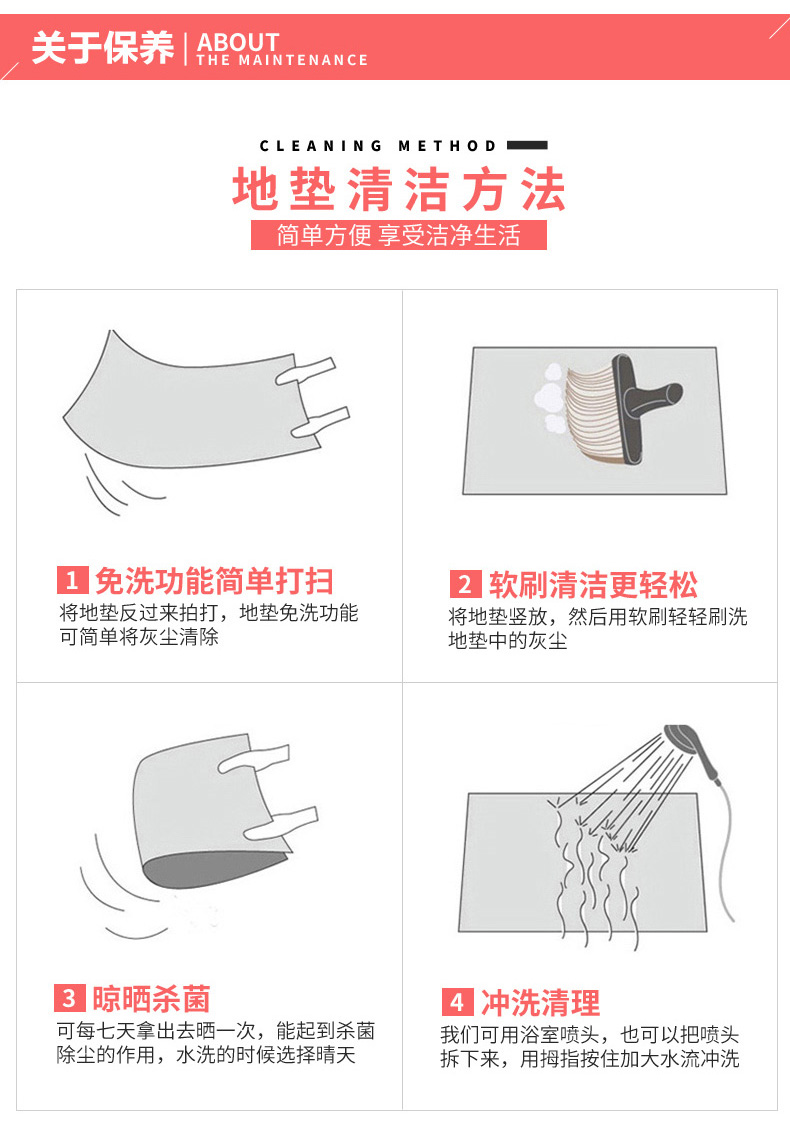 关于保养 | ABOUT THE MAINTENANCE

CLEANING METHOD

地垫清洁方法

简单方便 享受洁净生活

1 免洗功能简单打扫
将地垫反过来拍打，地垫免洗功能可简单将灰尘清除

2 软刷清洁更轻松
将地垫竖放，然后用软刷轻轻刷洗地垫中的灰尘

3 晾晒杀菌
可每七天拿出去晒一次，能起到杀菌除尘的作用，水洗的时候选择晴天

4 冲洗清理
我们可用浴室喷头，也可以把喷头拆下来，用拇指按住加大水流冲洗