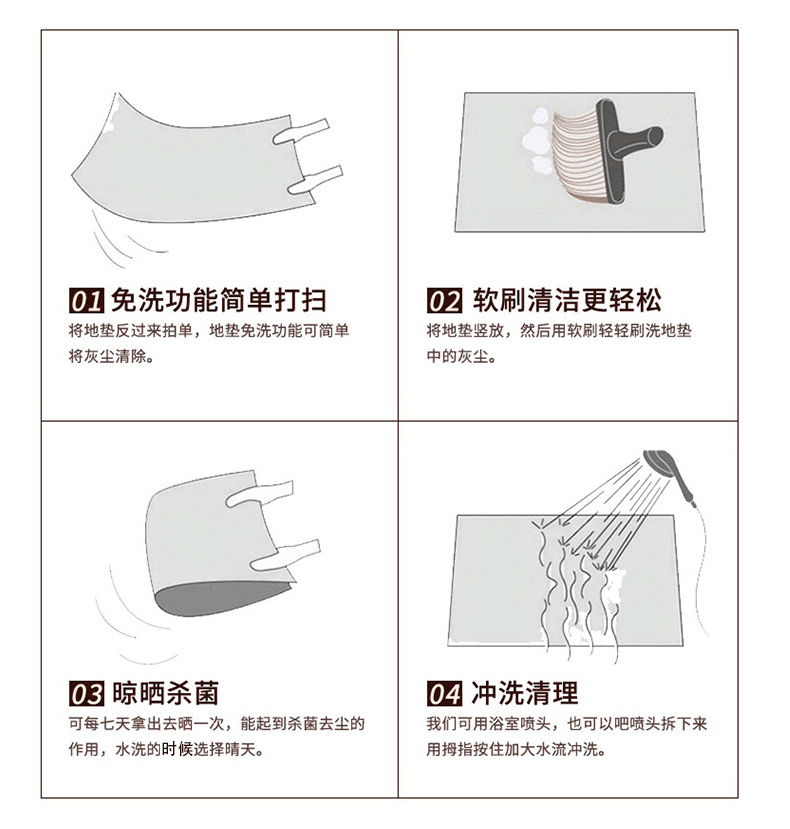 01 免洗功能简单打扫

将地垫反过来拍单，地垫免洗功能可简单将灰尘清除。

02 软刷清洁更轻松

将地垫竖放，然后用软刷轻轻刷洗地垫中的灰尘。

03 晾晒杀菌

可每七天拿出去晒一次，能起到杀菌去尘的作用，水洗的时候选择晴天。

04 冲洗清理

我们可用浴室喷头，也可以吧喷头拆下来用拇指按住加大水流冲洗。