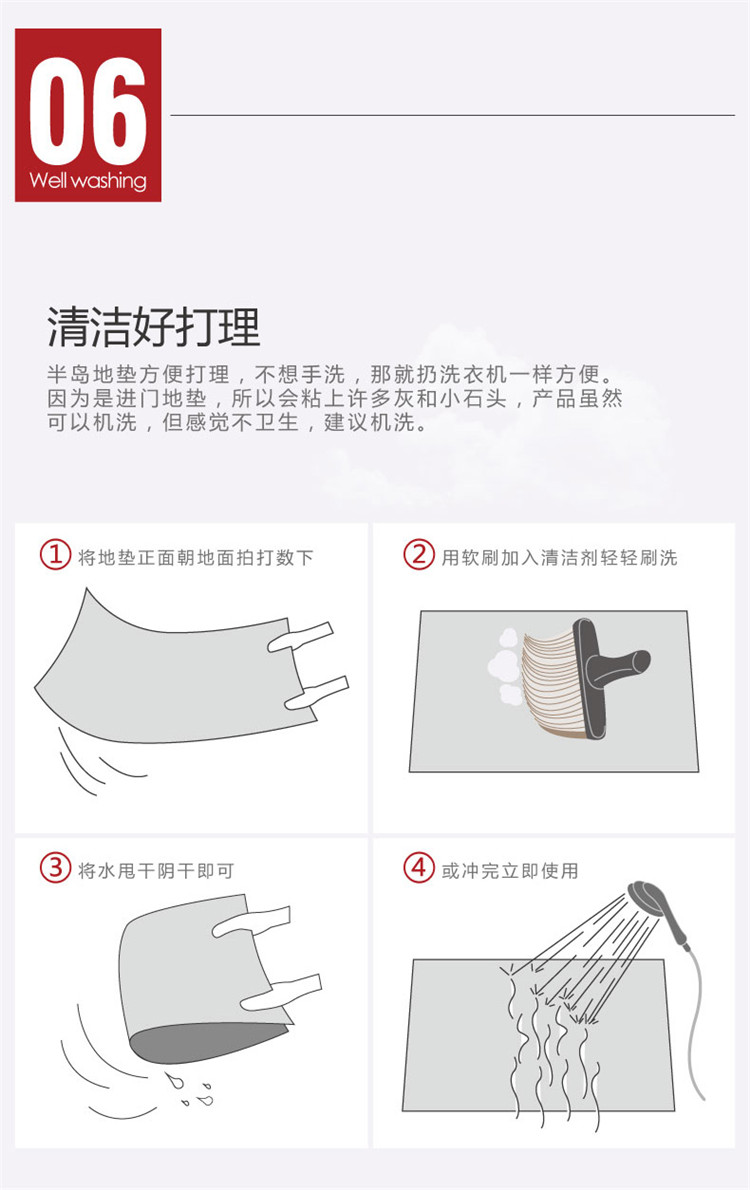 06
Well washing

清洁好打理

半岛地垫方便打理，不想手洗，那就扔洗衣机一样方便。因为是进门地垫，所以会粘上许多灰和小石头，产品虽然可以机洗，但感觉不卫生，建议机洗。

① 将地垫正面朝地面拍打数下

② 用软刷加入清洁剂轻轻刷洗

③ 将水甩干阴干即可

④ 或冲完立即使用