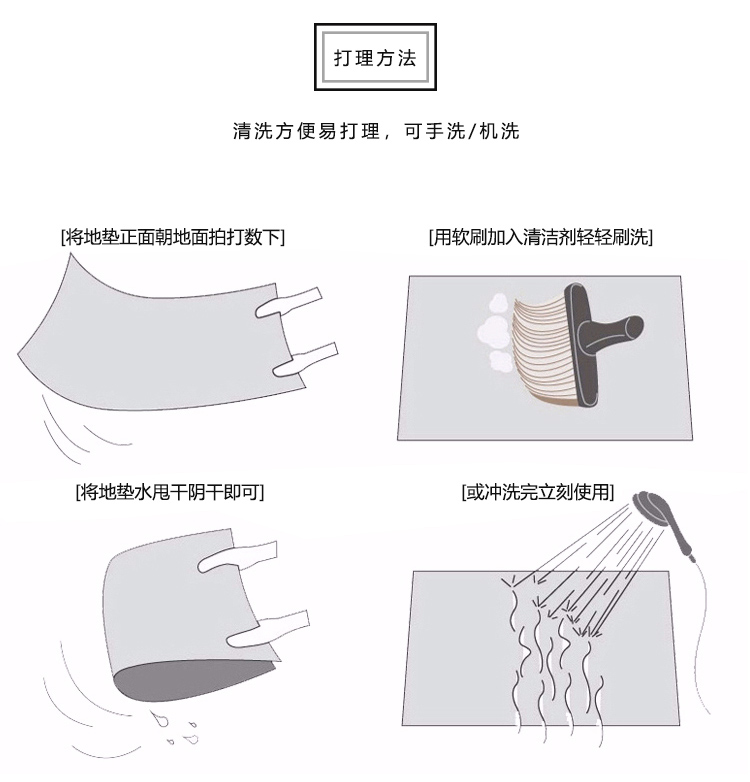 打理方法

清洗方便易打理，可手洗/机洗

[将地垫正面朝地面拍打数下]

[用软刷加入清洁剂轻轻刷洗]

[将地垫水甩干阴干即可]

[或冲洗完立刻使用]