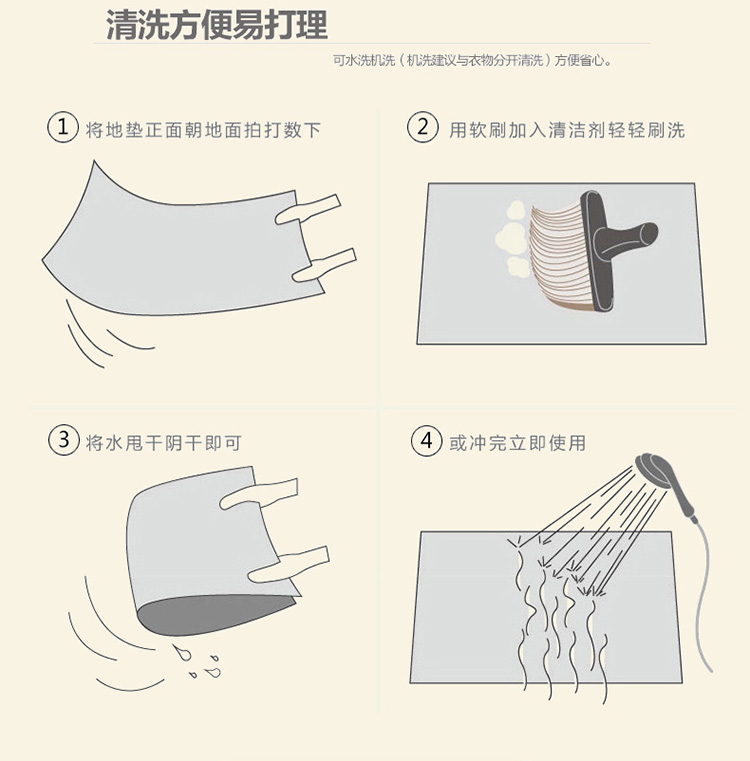 清洗方便易打理

可水洗机洗（机洗建议与衣物分开清洗）方便省心。

① 将地垫正面朝地面拍打数下

② 用软刷加入清洁剂轻轻刷洗

③ 将水甩干阴干即可

④ 或冲完立即使用