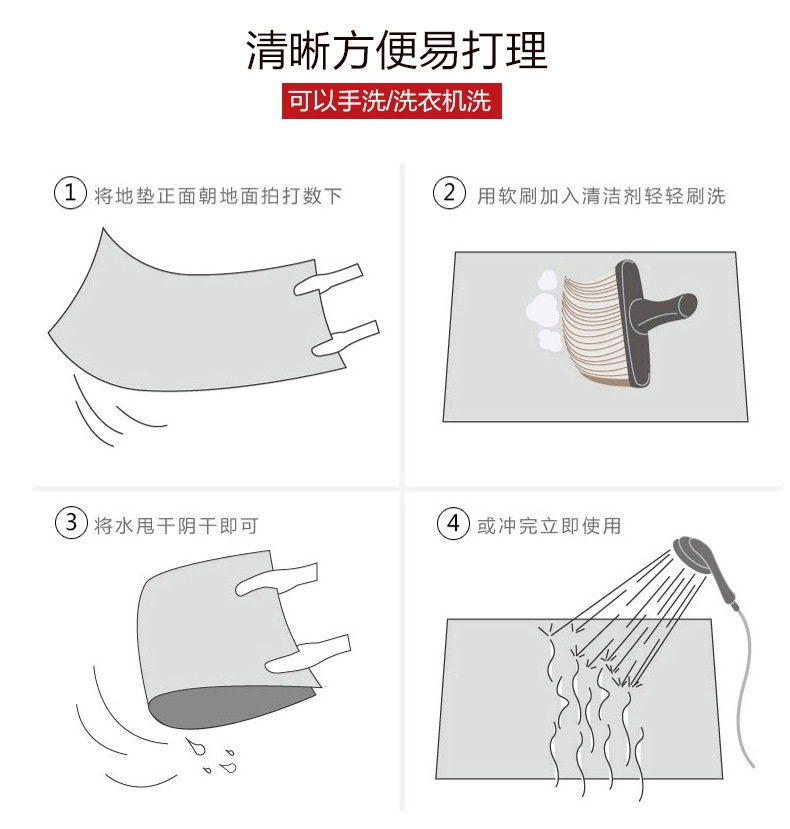 清晰方便易打理

可以手洗/洗衣机洗

① 将地垫正面朝地面拍打数下

② 用软刷加入清洁剂轻轻刷洗

③ 将水甩干阴干即可

④ 或冲完立即使用