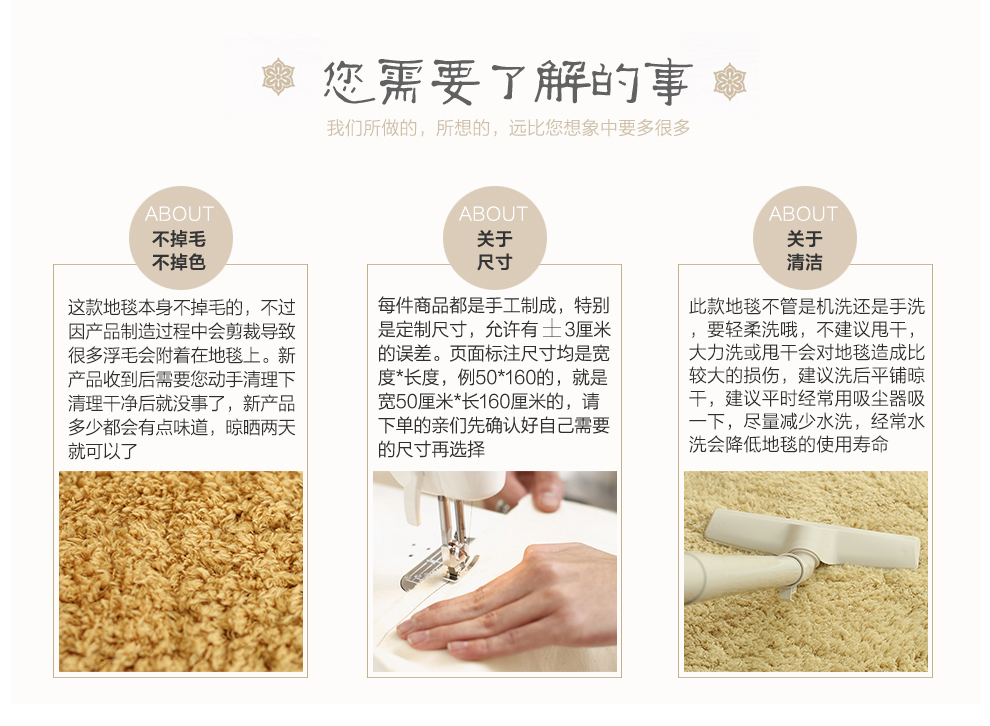 您需要了解的事

我们所做的，所想的，远比您想象中要多很多

ABOUT
不掉毛
不掉色

这款地毯本身不掉毛的，不过因产品制造过程中会剪裁导致很多浮毛会附着在地毯上。新产品收到后需要您动手清理下清理干净后就没事了，新产品多少都会有点味道，晾晒两天就可以了

ABOUT
关于
尺寸

每件商品都是手工制成，特别是定制尺寸，允许有±3厘米的误差。页面标注尺寸均是宽度*长度，例50*160的，就是宽50厘米*长160厘米的，请下单的亲们先确认好自己需要的尺寸再选择

ABOUT
关于
清洁

此款地毯不管是机洗还是手洗，要轻柔洗哦，不建议甩干，大力洗或甩干会对地毯造成比较大的损伤，建议洗后平铺晾干，建议平时经常用吸尘器吸一下，尽量减少水洗，经常水洗会降低地毯的使用寿命