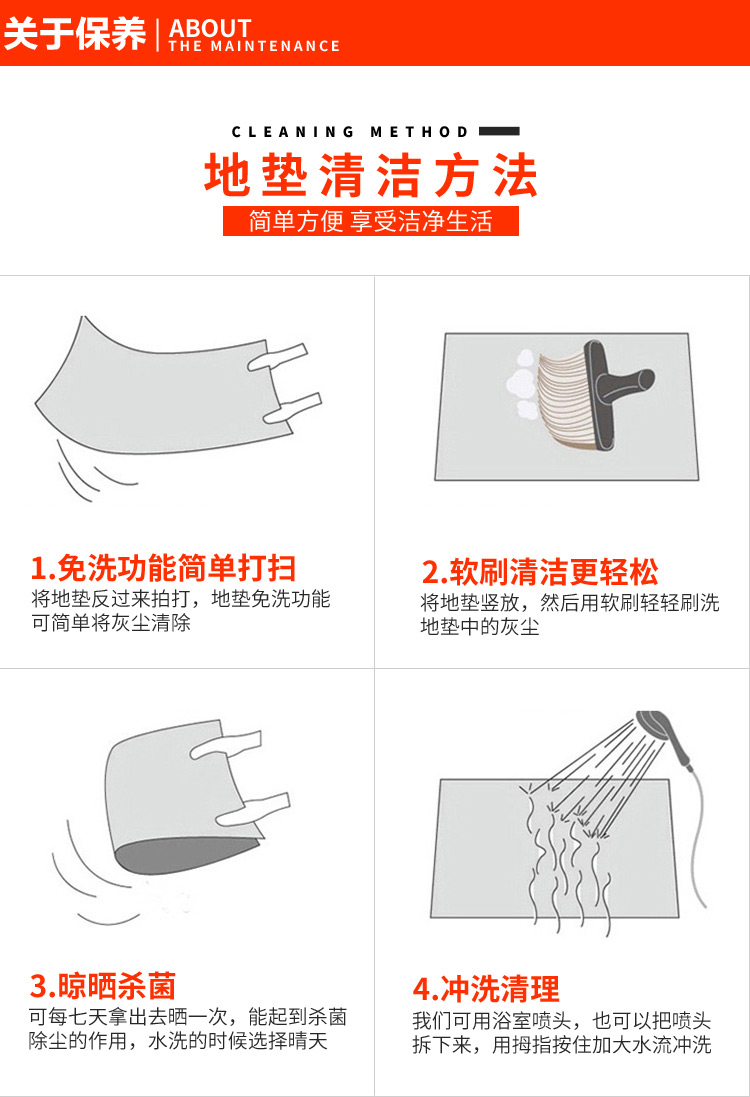 关于保养 | ABOUT THE MAINTENANCE

CLEANING METHOD

地垫清洁方法

简单方便 享受洁净生活

1.免洗功能简单打扫
将地垫反过来拍打，地垫免洗功能可简单将灰尘清除

2.软刷清洁更轻松
将地垫竖放，然后用软刷轻轻刷洗地垫中的灰尘

3.晾晒杀菌
可每七天拿出去晒一次，能起到杀菌除尘的作用，水洗的时候选择晴天

4.冲洗清理
我们可用浴室喷头，也可以把喷头拆下来，用拇指按住加大水流冲洗